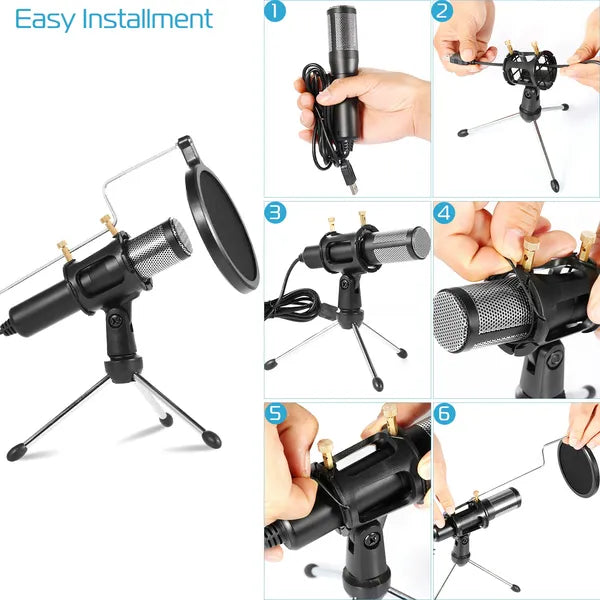 Easy Installment

1

2

3

4

5

6